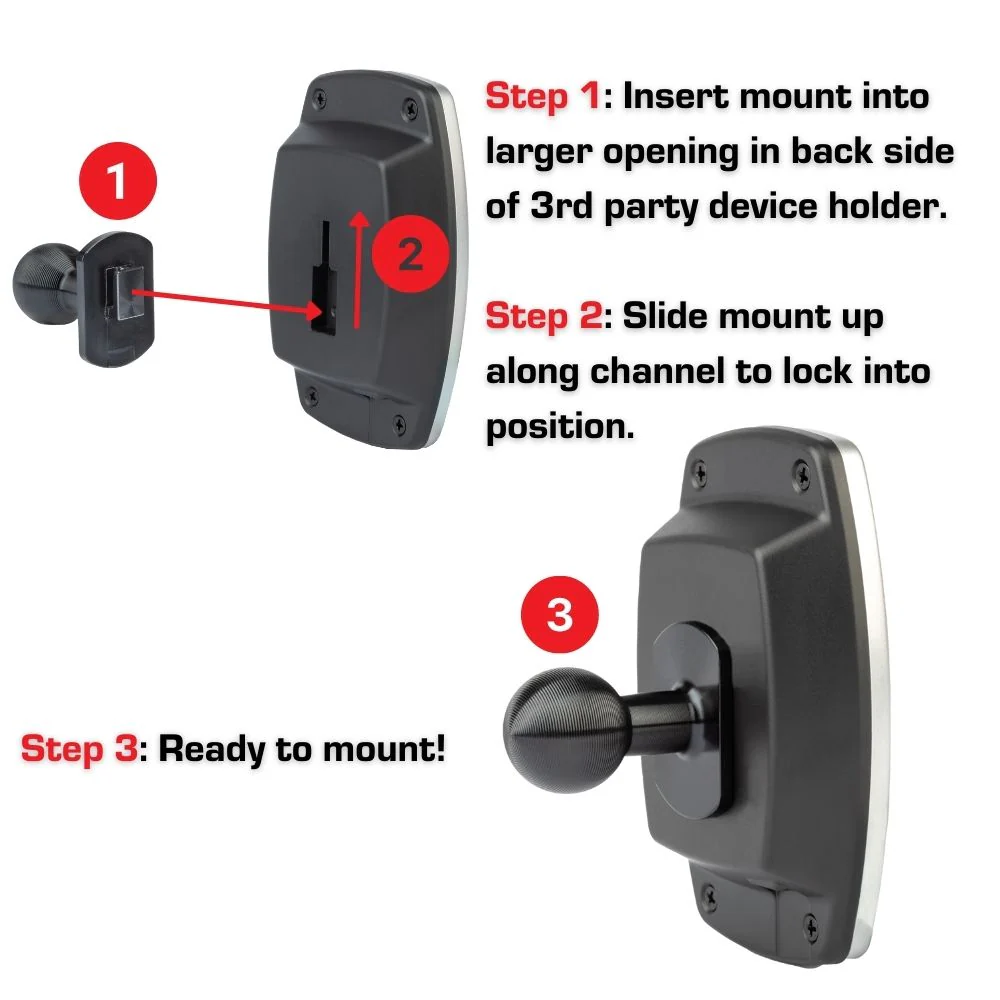 1

2

Step 1: Insert mount into larger opening in back side of 3rd party device holder.

Step 2: Slide mount up along channel to lock into position.

3

Step 3: Ready to mount!